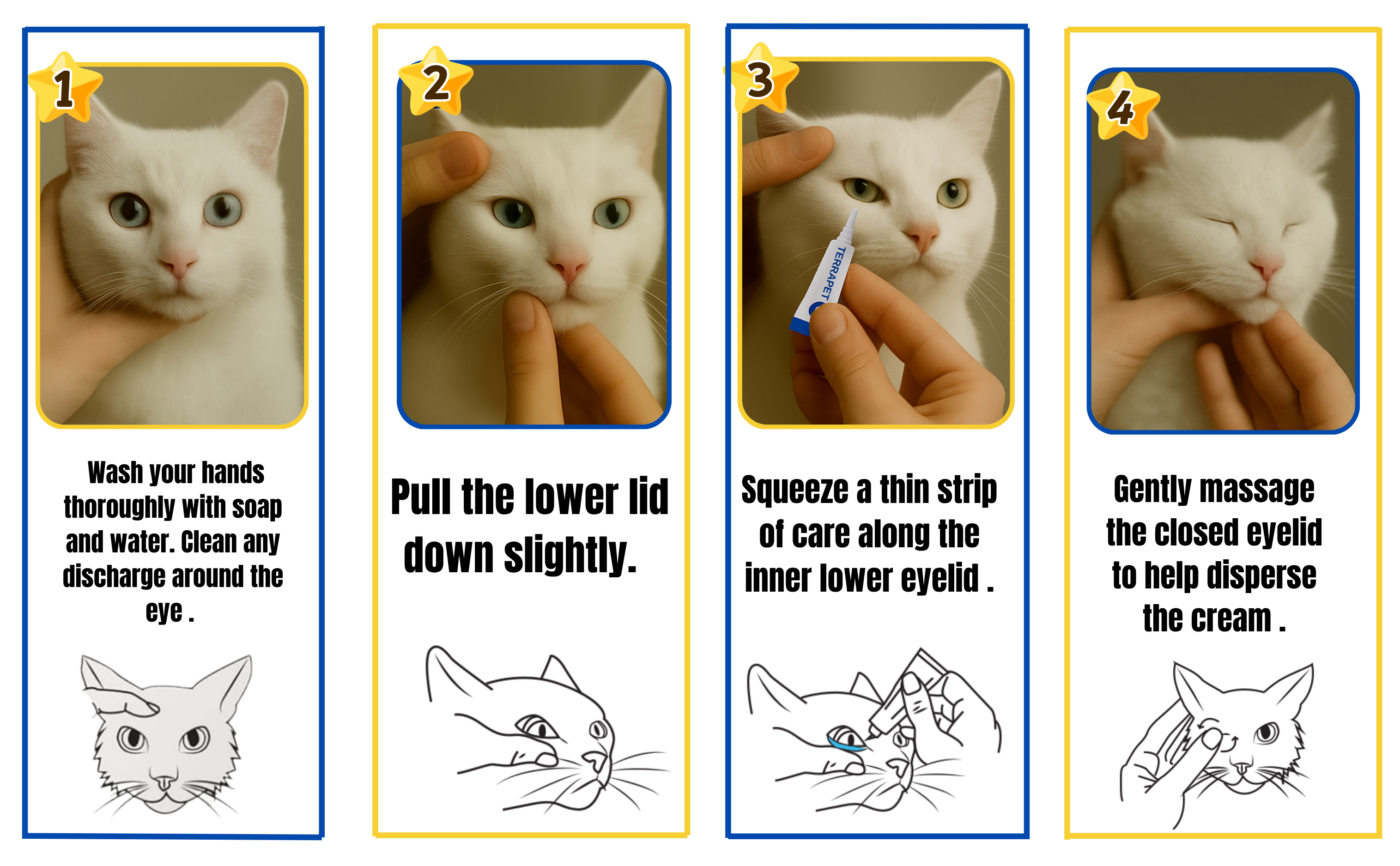 1

Wash your hands thoroughly with soap and water. Clean any discharge around the eye .

2

Pull the lower lid down slightly.

3

TERRAPET

Squeeze a thin strip of care along the inner lower eyelid .

4

Gently massage the closed eyelid to help disperse the cream .